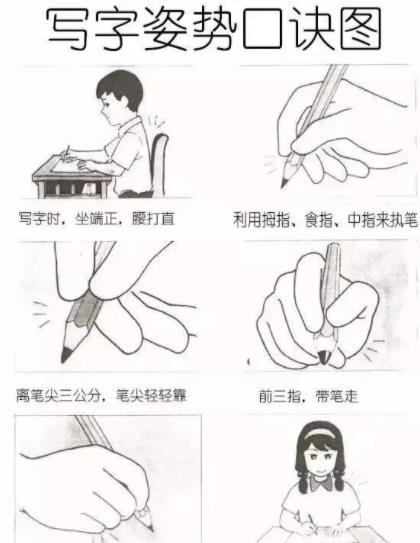 写字姿势口诀图

写字时，坐端正，腰打直

利用拇指、食指、中指来执笔

离笔尖三公分，笔尖轻轻靠

前三指，带笔走