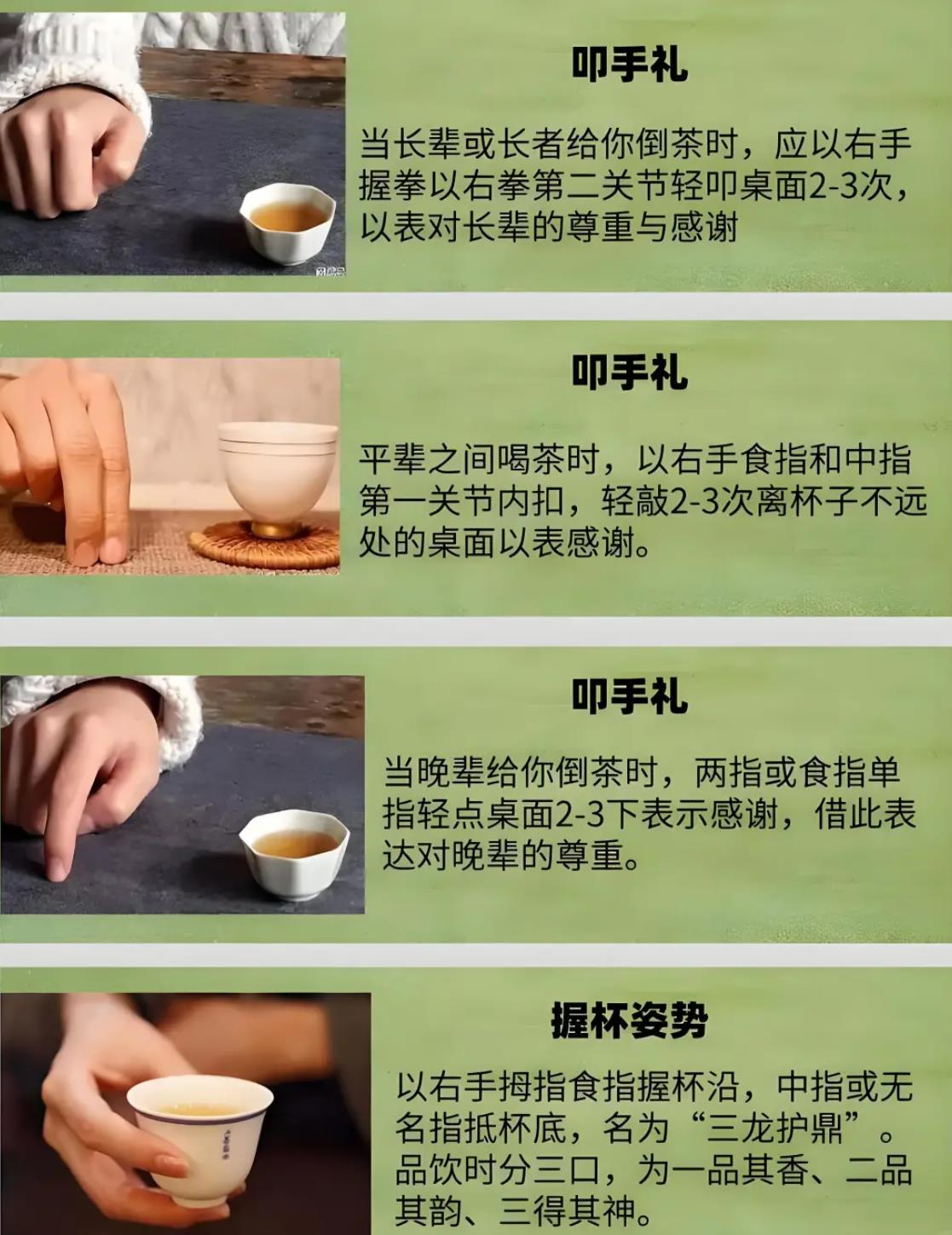 叩手礼

当长辈或长者给你倒茶时，应以右手握拳以右拳第二关节轻叩桌面2-3次，以表对长辈的尊重与感谢

叩手礼

平辈之间喝茶时，以右手食指和中指第一关节内扣，轻敲2-3次离杯子不远处的桌面以表感谢。

叩手礼

当晚辈给你倒茶时，两指或食指单指轻点桌面2-3下表示感谢，借此表达对晚辈的尊重。

握杯姿势

以右手拇指食指握杯沿，中指或无名指抵杯底，名为“三龙护鼎”。品饮时分三口，为一品其香、二品其韵、三得其神。