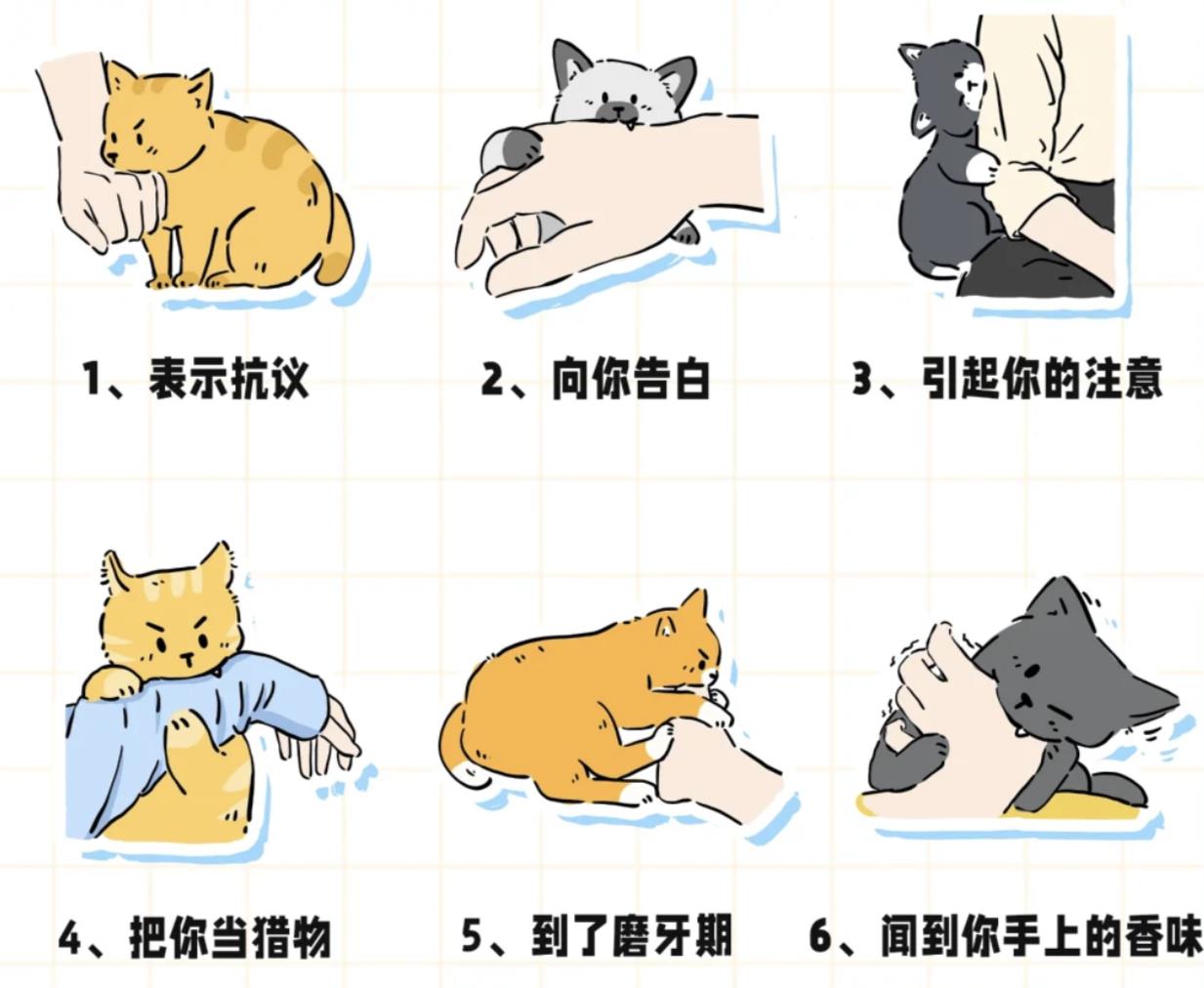 1、表示抗议

2、向你告白

3、引起你的注意

4、把你当猎物

5、到了磨牙期

6、闻到你手上的香味